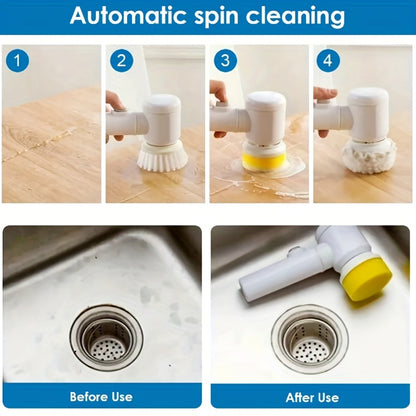 Automatic spin cleaning

1

2

3

4

Before Use

After Use